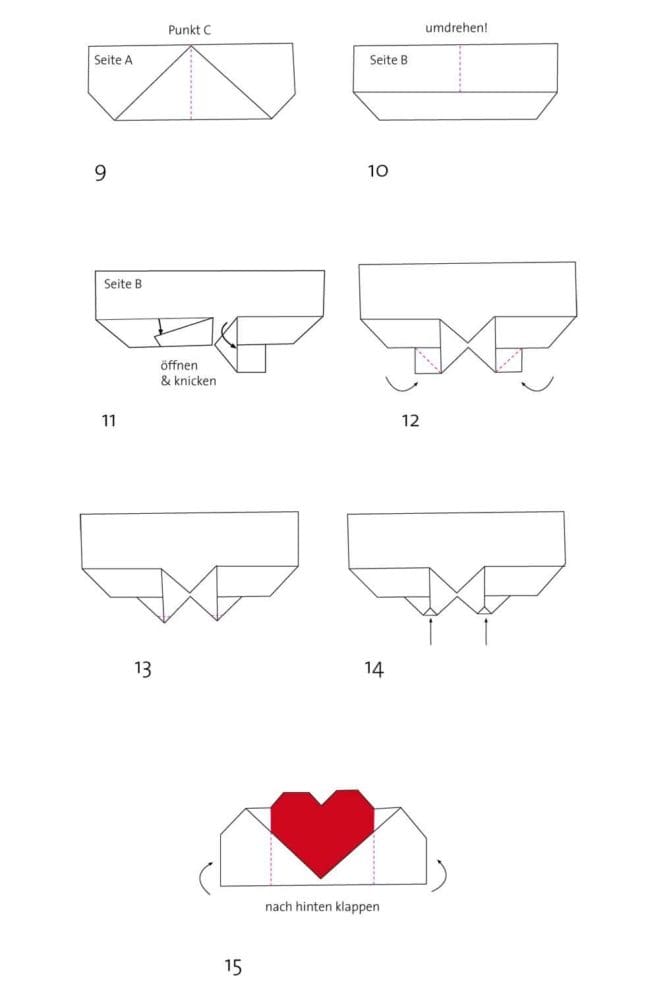 Punkt C

Seite A

9

umdrehen!

Seite B

10

Seite B

öffnen
& knicken

11

12

13

14

nach hinten klappen

15