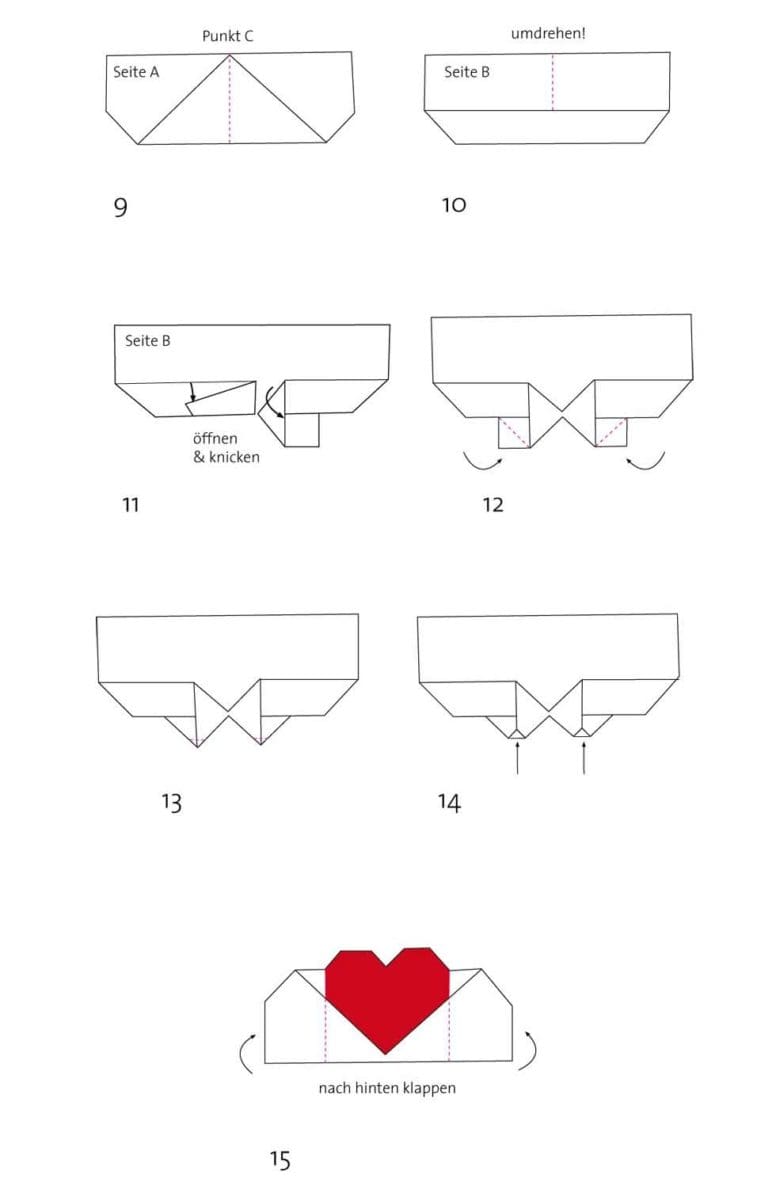 Punkt C

Seite A

9

umdrehen!

Seite B

10

Seite B

öffnen & knicken

11

12

13

14

nach hinten klappen

15