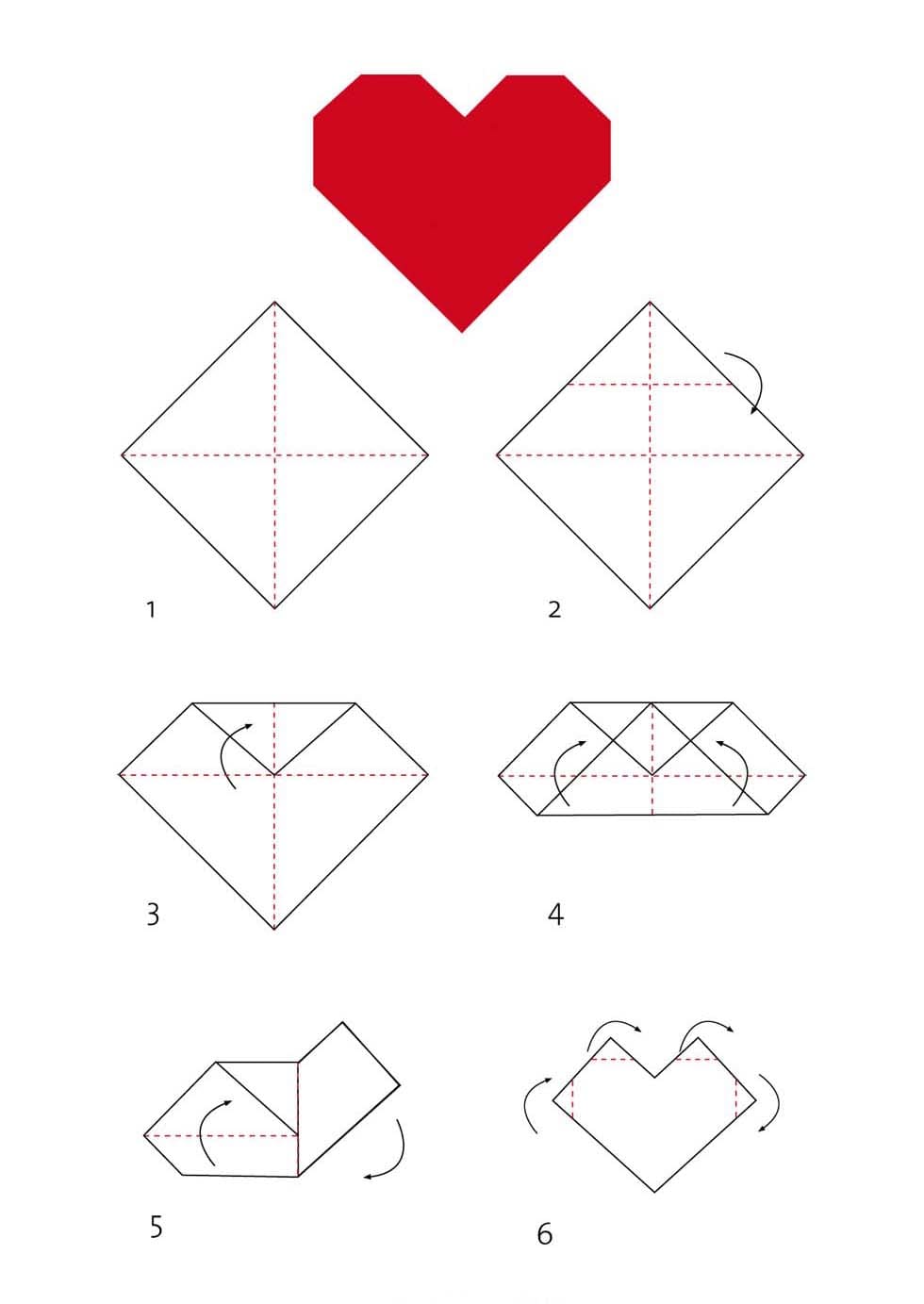 1

2

3

4

5

6