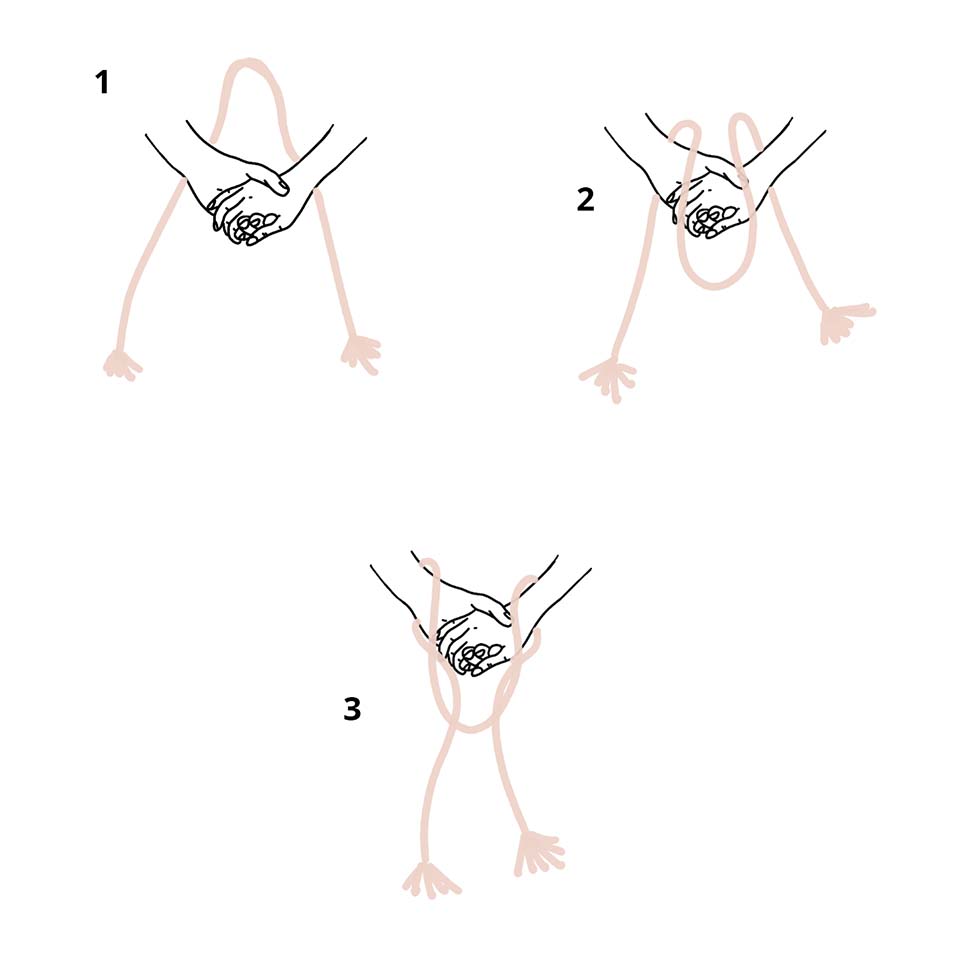 1

2

3